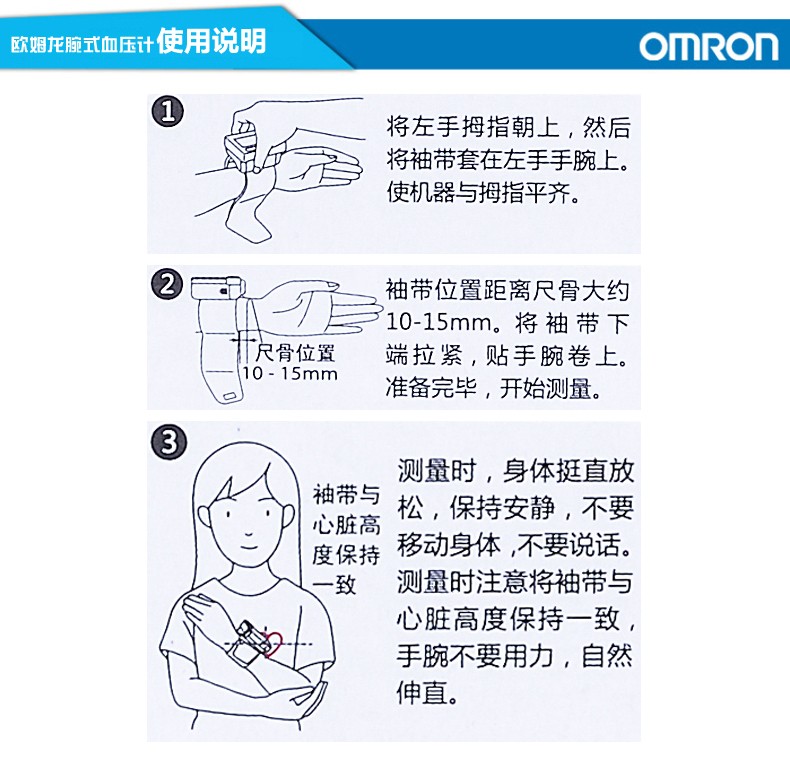 欧姆龙腕式血压计使用说明

OMRON

1
将左手拇指朝上，然后将袖带套在左手手腕上。使机器与拇指平齐。

2
尺骨位置
10 - 15mm

袖带位置距离尺骨大约10-15mm。将袖带下端拉紧，贴手腕卷上。准备完毕，开始测量。

3
袖带与心脏高度保持一致

测量时，身体挺直放松，保持安静，不要移动身体，不要说话。测量时注意将袖带与心脏高度保持一致，手腕不要用力，自然伸直。